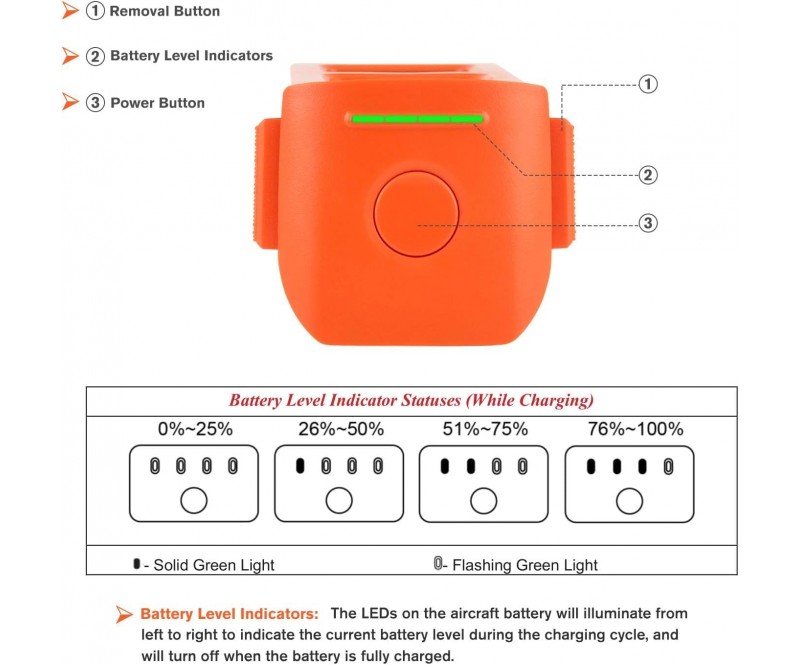 ① Removal Button

② Battery Level Indicators

③ Power Button

①

②

③

Battery Level Indicator Statuses (While Charging)

0%~25%

26%~50%

51%~75%

76%~100%

- Solid Green Light

- Flashing Green Light

Battery Level Indicators: The LEDs on the aircraft battery will illuminate from left to right to indicate the current battery level during the charging cycle, and will turn off when the battery is fully charged.