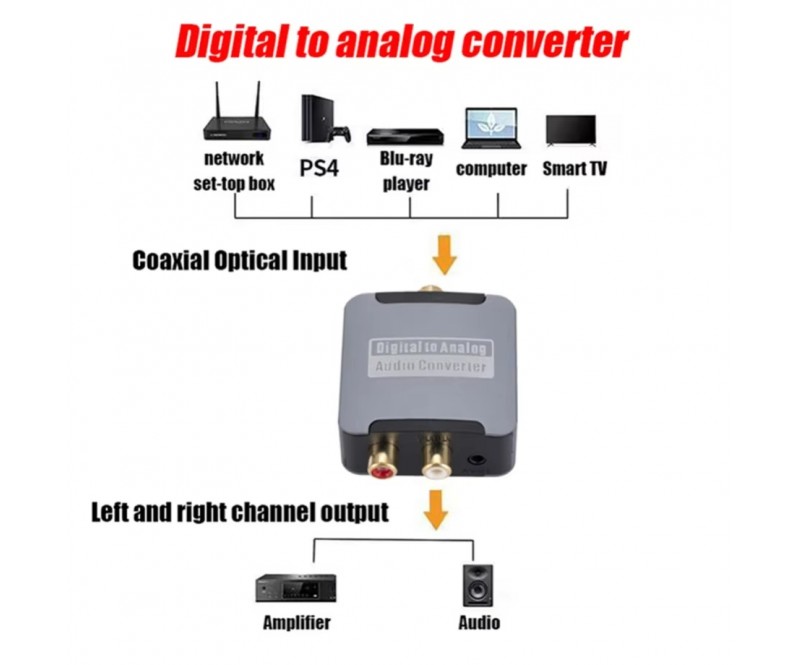 Digital to analog converter

network set-top box

PS4

Blu-ray player

computer

Smart TV

Coaxial Optical Input

Digital to Analog
Audio Converter

Left and right channel output

Amplifier

Audio