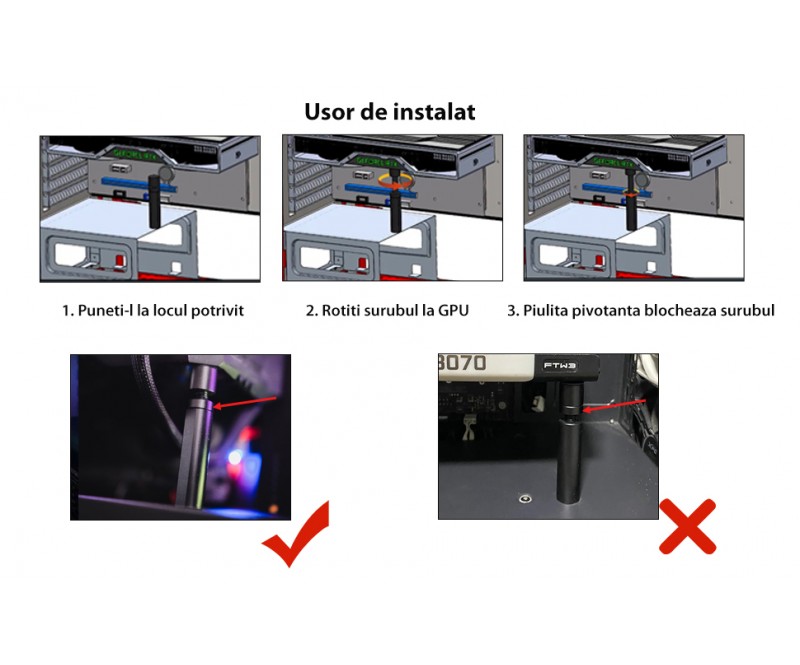 Usor de instalat

1. Puneti-l la locul potrivit

2. Rotiti surubul la GPU

3. Piulita pivotanta blocheaza surubul

3070

FTW3